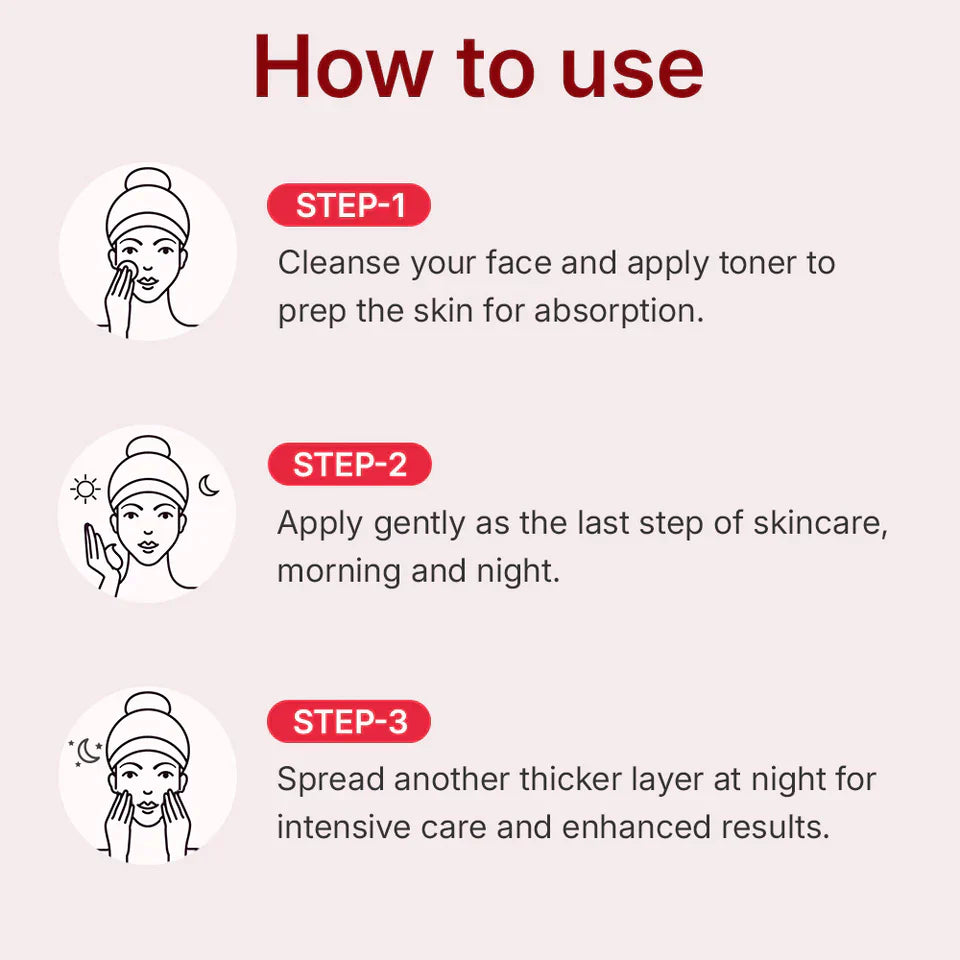 How to use

STEP-1

Cleanse your face and apply toner to prep the skin for absorption.

STEP-2

Apply gently as the last step of skincare, morning and night.

STEP-3

Spread another thicker layer at night for intensive care and enhanced results.