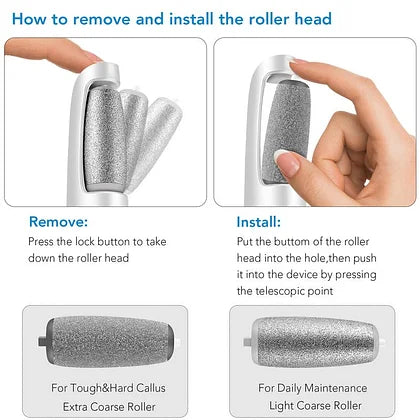 How to remove and install the roller head

Remove:
Press the lock button to take down the roller head

Install:
Put the buttom of the roller head into the hole,then push it into the device by pressing the telescopic point

For Tough&Hard Callus
Extra Coarse Roller

For Daily Maintenance
Light Coarse Roller